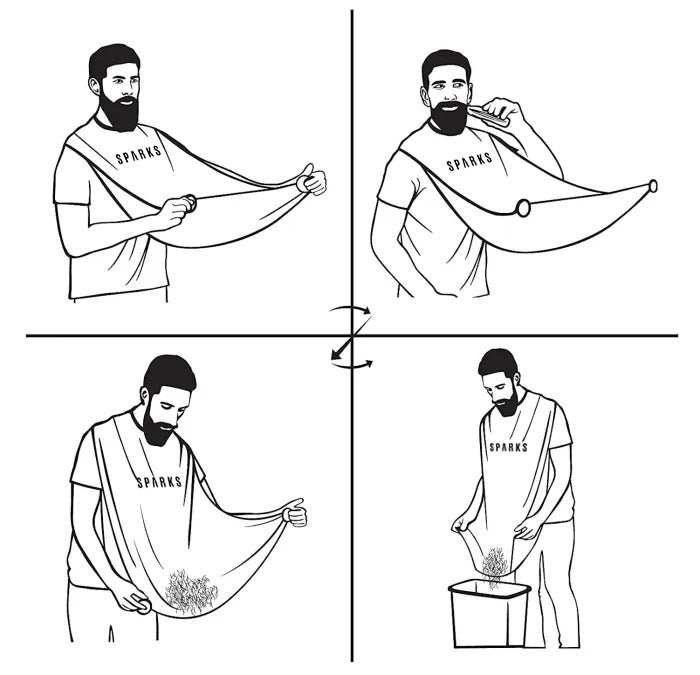 SPARKS

SPARKS

SPARKS

SPARKS